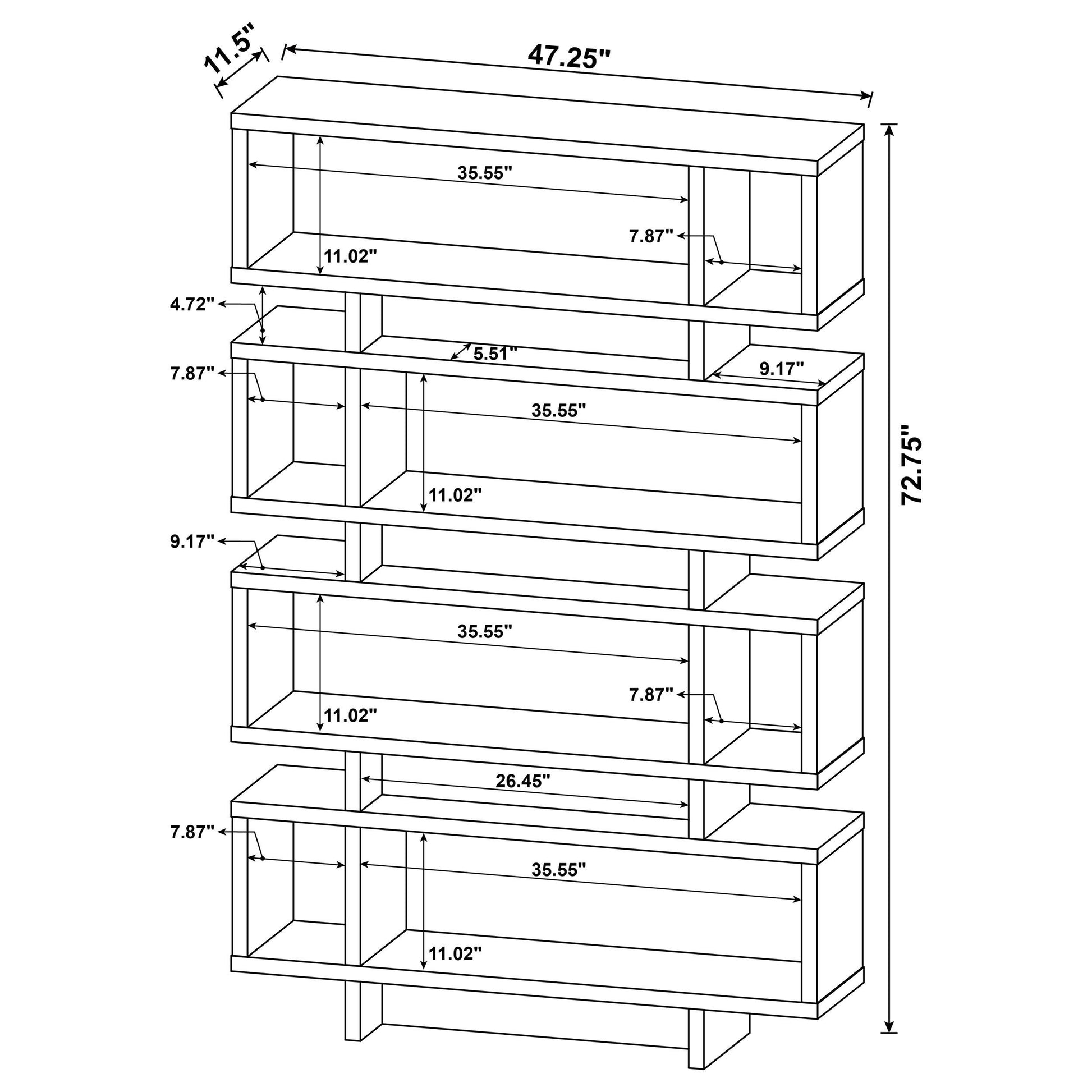 11.5"
47.25"
35.55"
7.87"
11.02"
4.72"
5.51"
9.17"
7.87"
35.55"
11.02"
72.75"
9.17"
35.55"
7.87"
11.02"
26.45"
7.87"
35.55"
11.02"