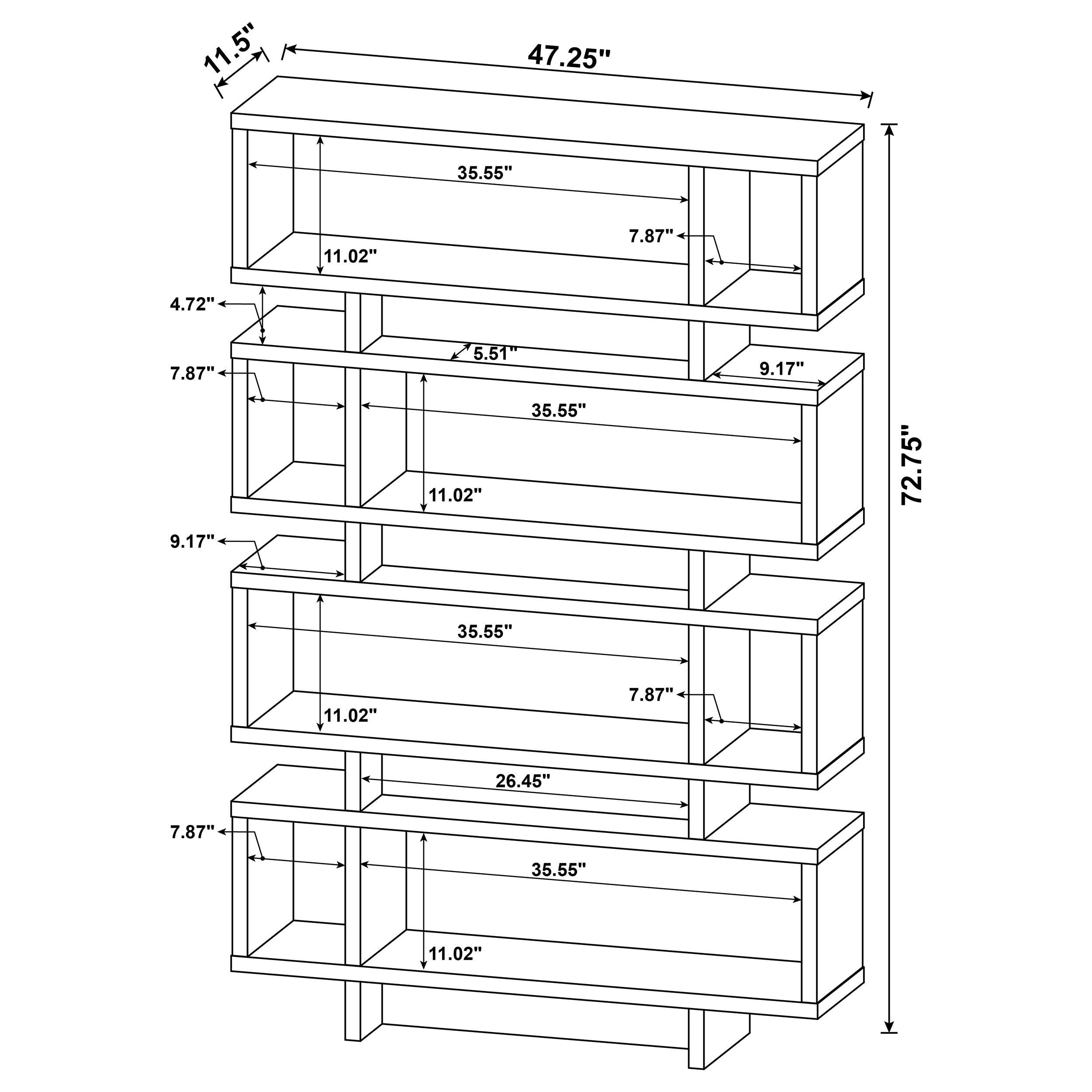 11.5"
47.25"
35.55"
7.87"
11.02"
4.72"
5.51"
9.17"
7.87"
35.55"
11.02"
72.75"
9.17"
35.55"
7.87"
11.02"
26.45"
7.87"
35.55"
11.02"