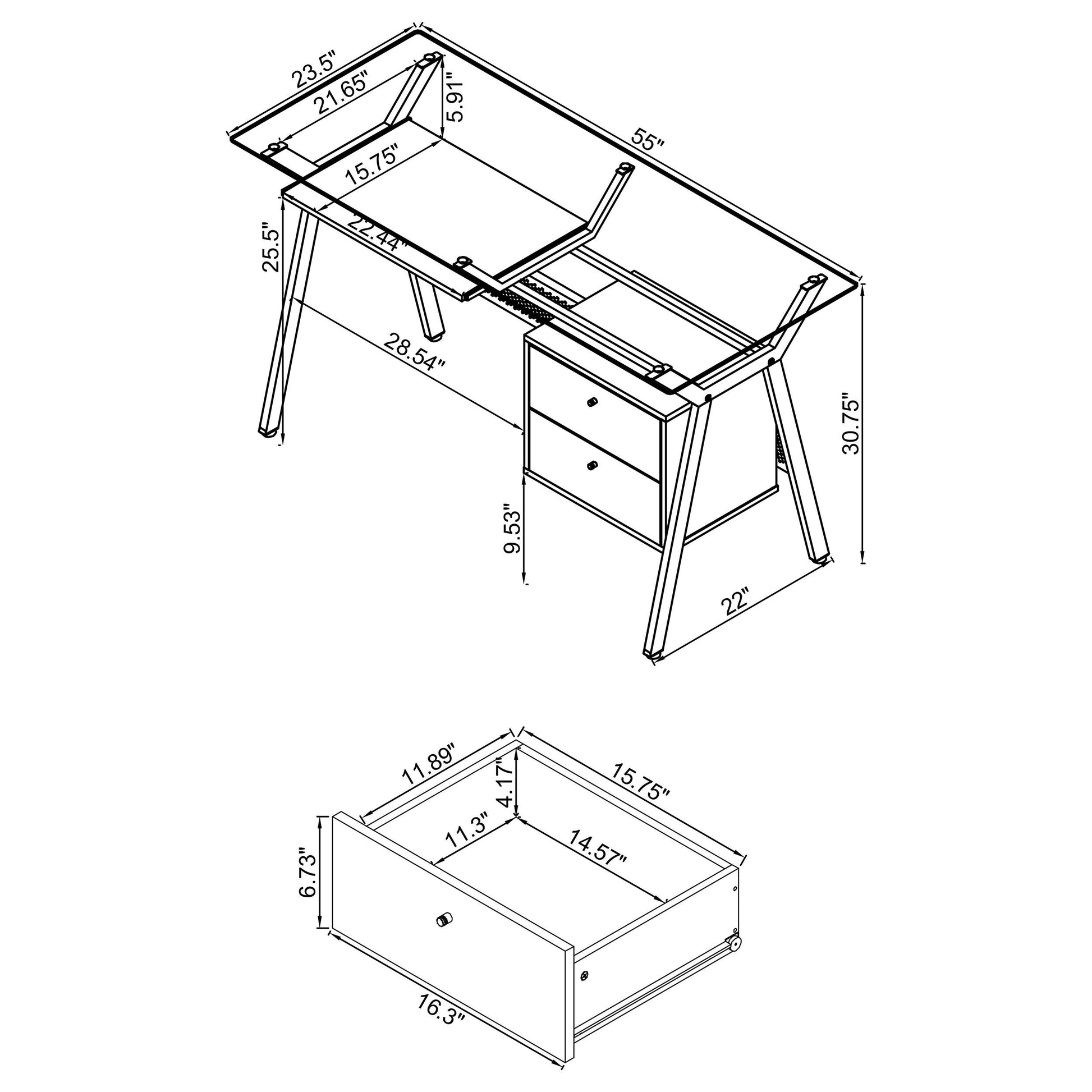 23.5"
21.65"
5.91"
55"
15.75"
22.44"
25.5"
28.54"
30.75"
9.53"
22"

11.89"
4.17"
15.75"
11.3"
14.57"
6.73"
16.3"