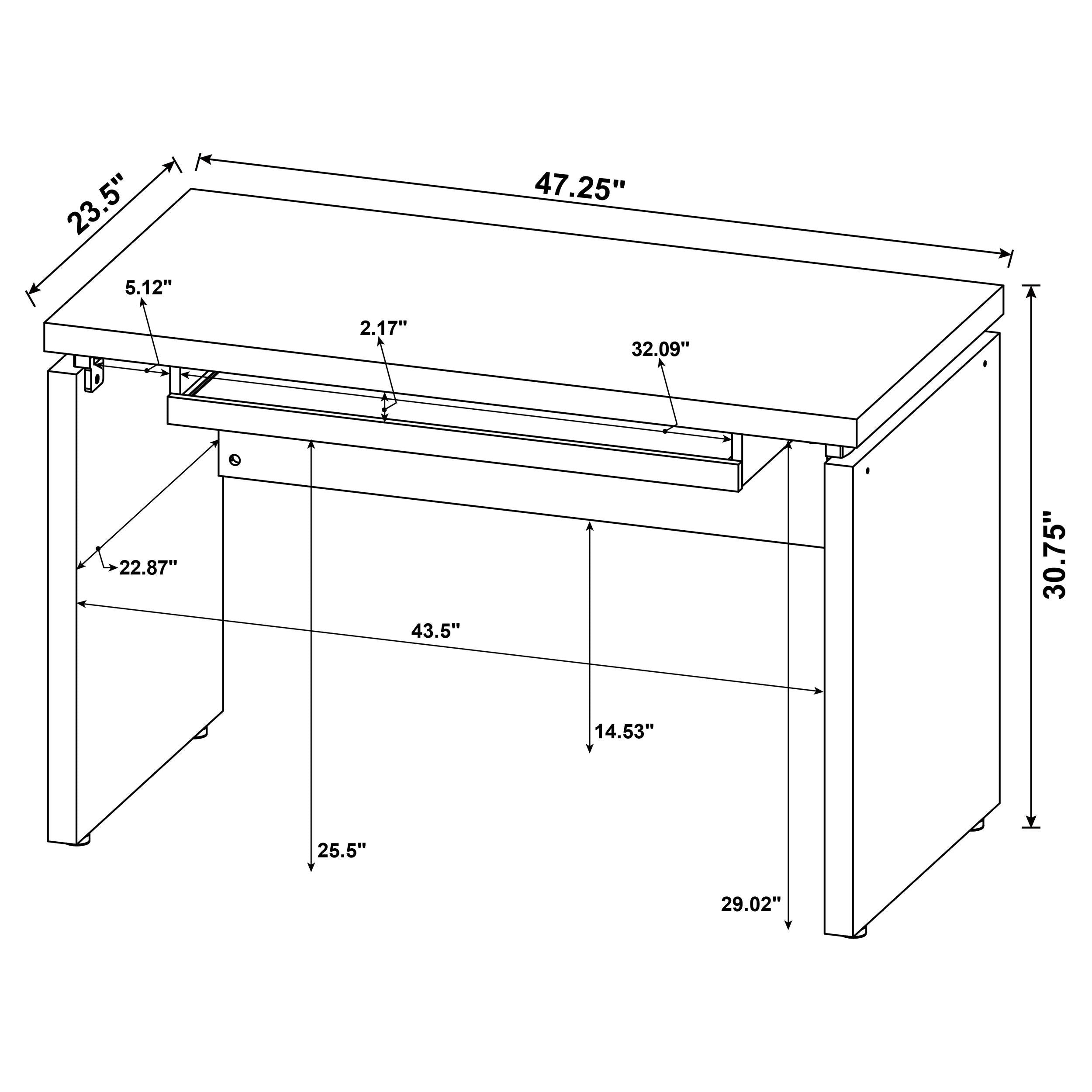 23.5"

47.25"

5.12"

2.17"

32.09"

30.75"

22.87"

43.5"

14.53"

25.5"

29.02"