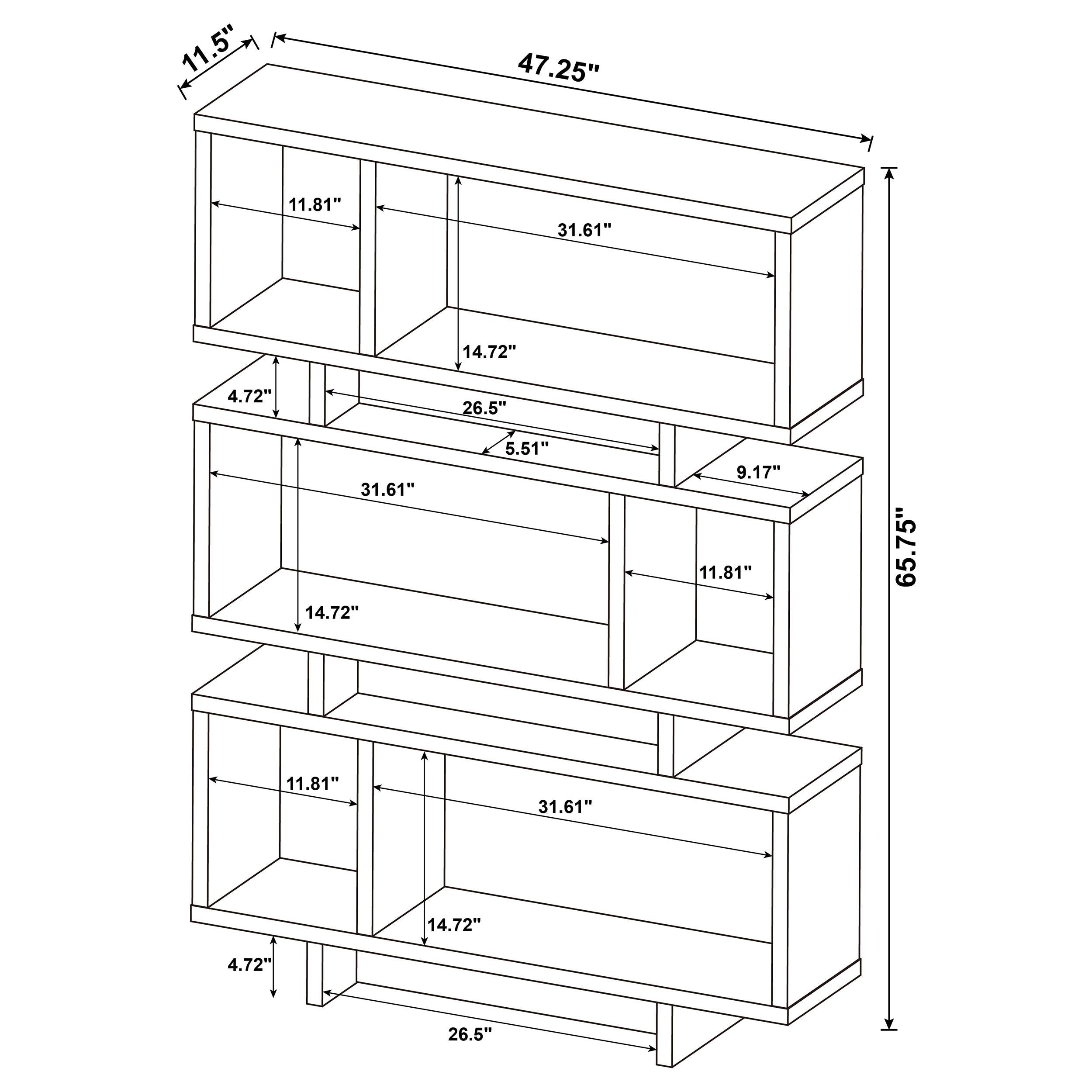 11.5"
47.25"
11.81"
31.61"
14.72"
4.72"
26.5"
5.51"
9.17"
31.61"
11.81"
14.72"
65.75"
11.81"
31.61"
14.72"
4.72"
26.5"