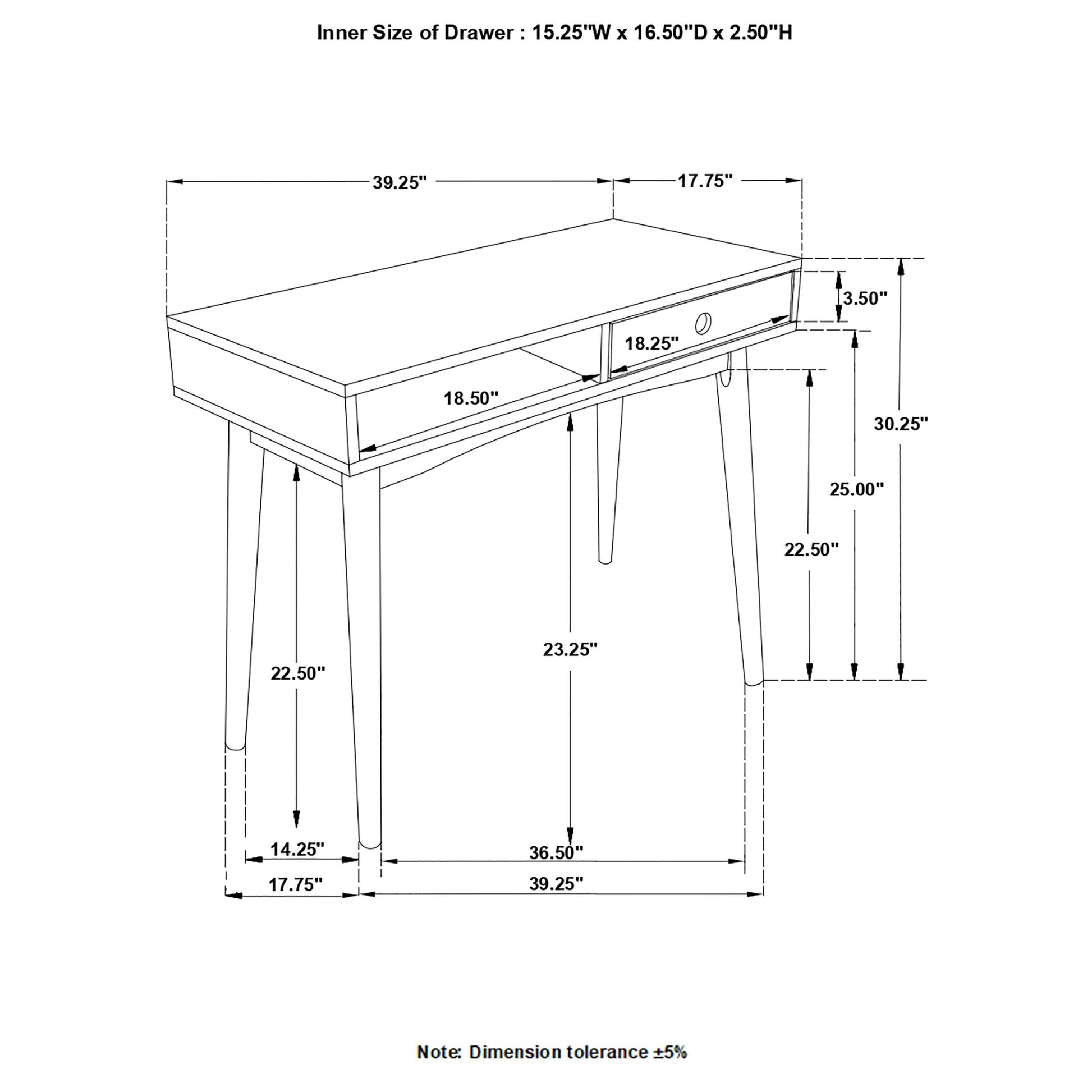 Inner Size of Drawer : 15.25"W x 16.50"D x 2.50"H

39.25"
17.75"
3.50"
18.25"
18.50"
30.25"
25.00"
22.50"
23.25"
22.50"
14.25"
36.50"
17.75"
39.25"

Note: Dimension tolerance ±5%