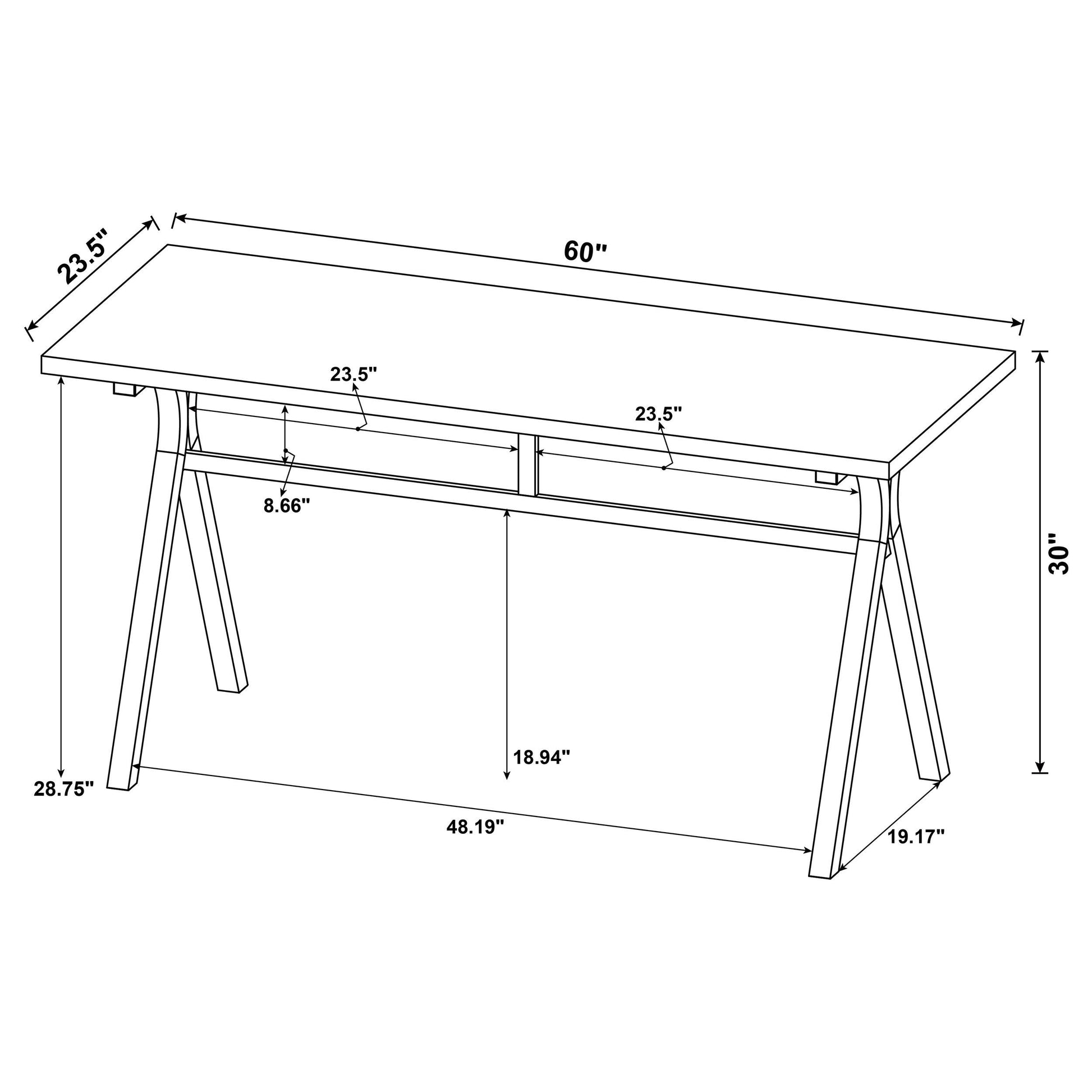 23.5"

60"

23.5"

23.5"

8.66"

30"

18.94"

28.75"

48.19"

19.17"