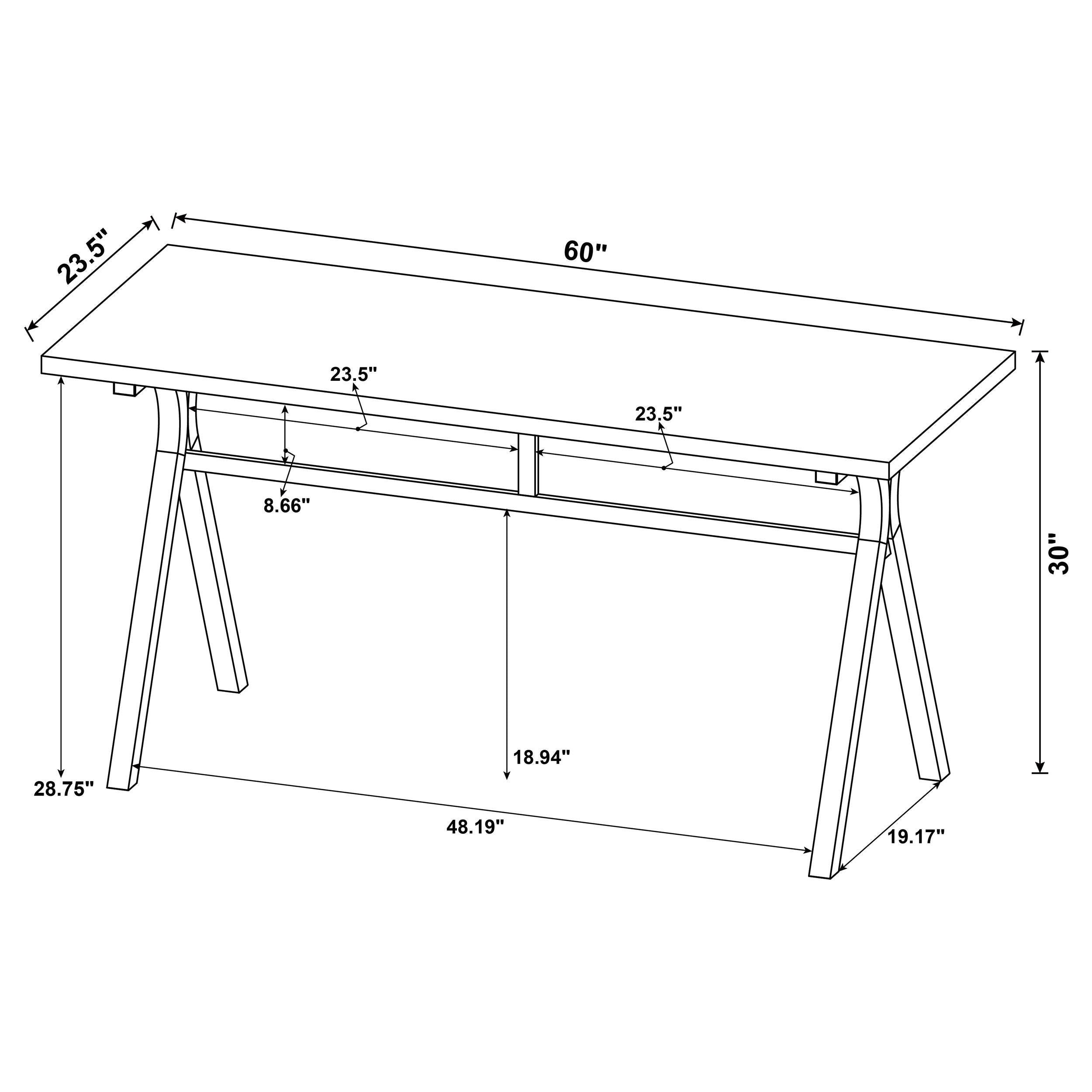 23.5"

60"

23.5"

23.5"

8.66"

30"

18.94"

28.75"

48.19"

19.17"