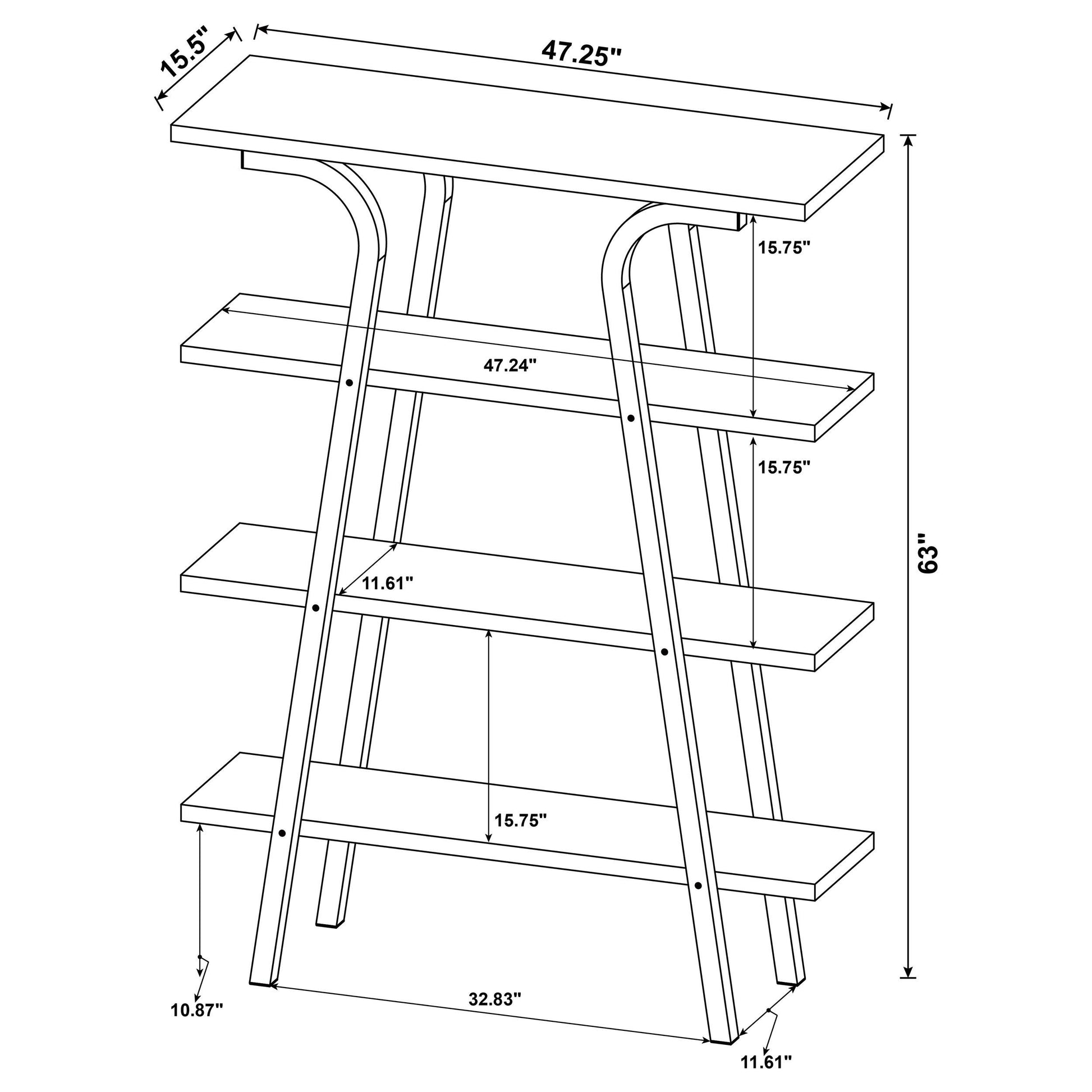 15.5"

47.25"

15.75"

47.24"

15.75"

63"

11.61"

15.75"

10.87"

32.83"

11.61"