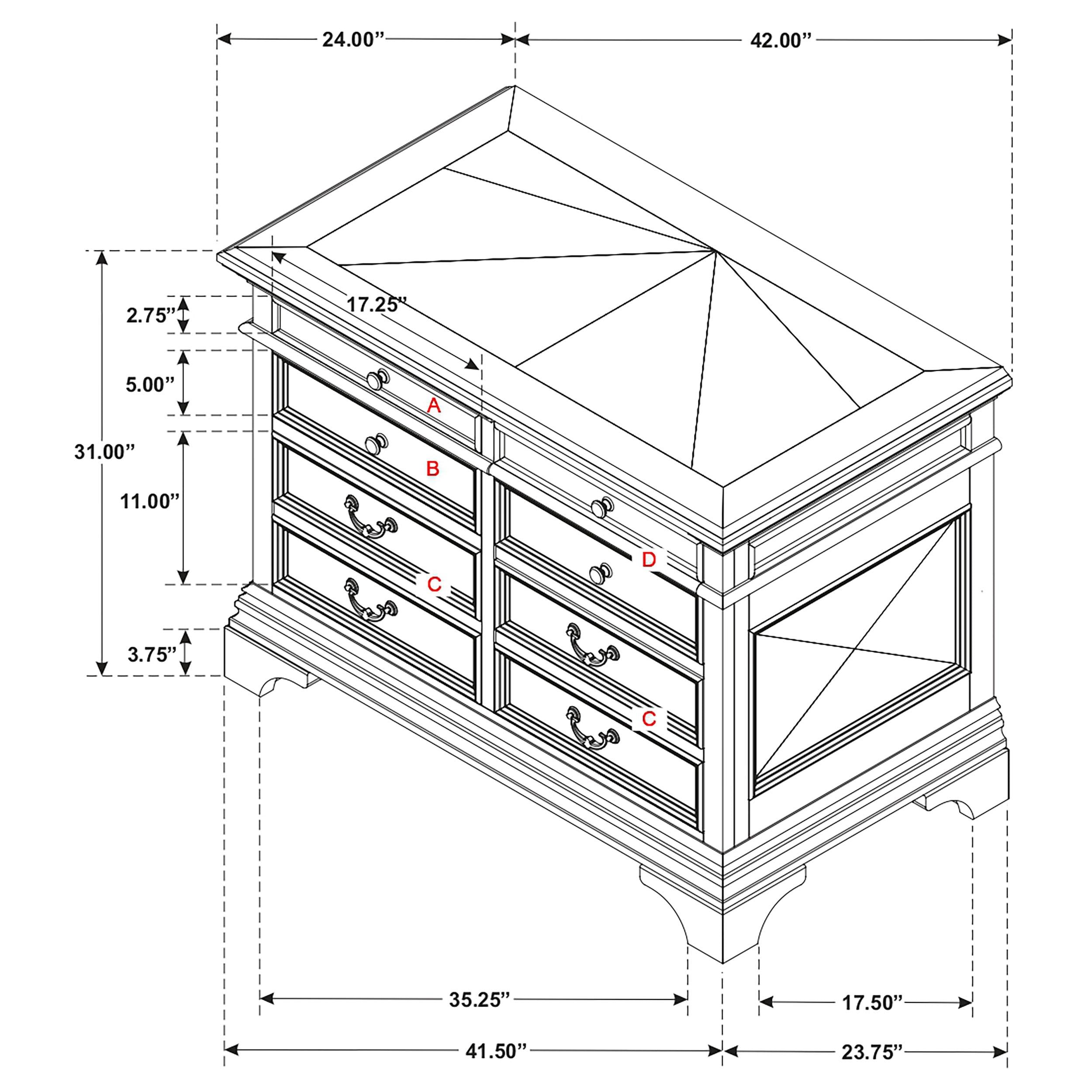 24.00”
42.00”
17.25”
2.75”
5.00”
31.00”
11.00”
3.75”
A
B
C
D
C
35.25”
17.50”
41.50”
23.75”