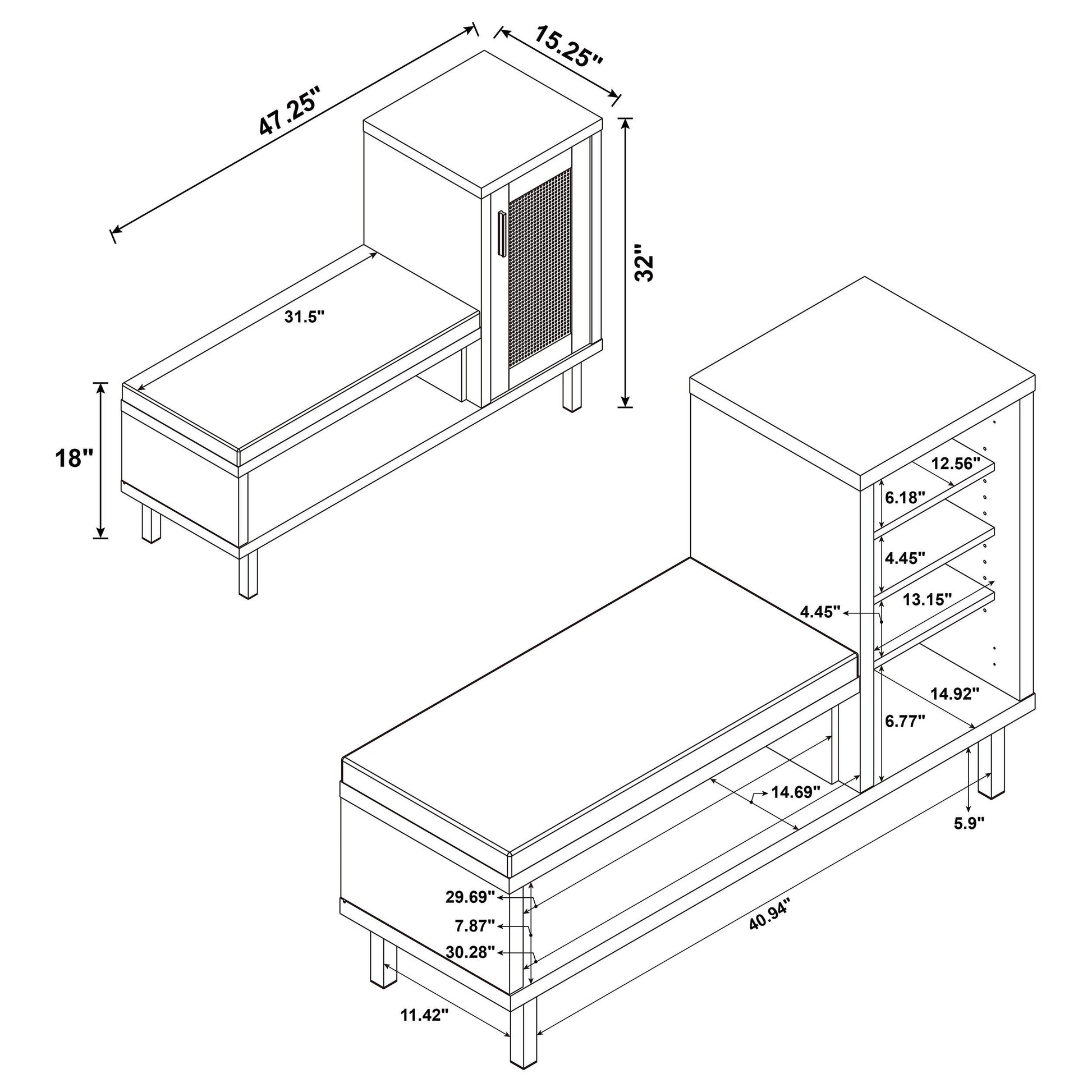 47.25"
15.25"
32"
31.5"
18"
12.56"
6.18"
4.45"
13.15"
4.45"
14.92"
6.77"
14.69"
5.9"
29.69"
7.87"
30.28"
40.94"
11.42"