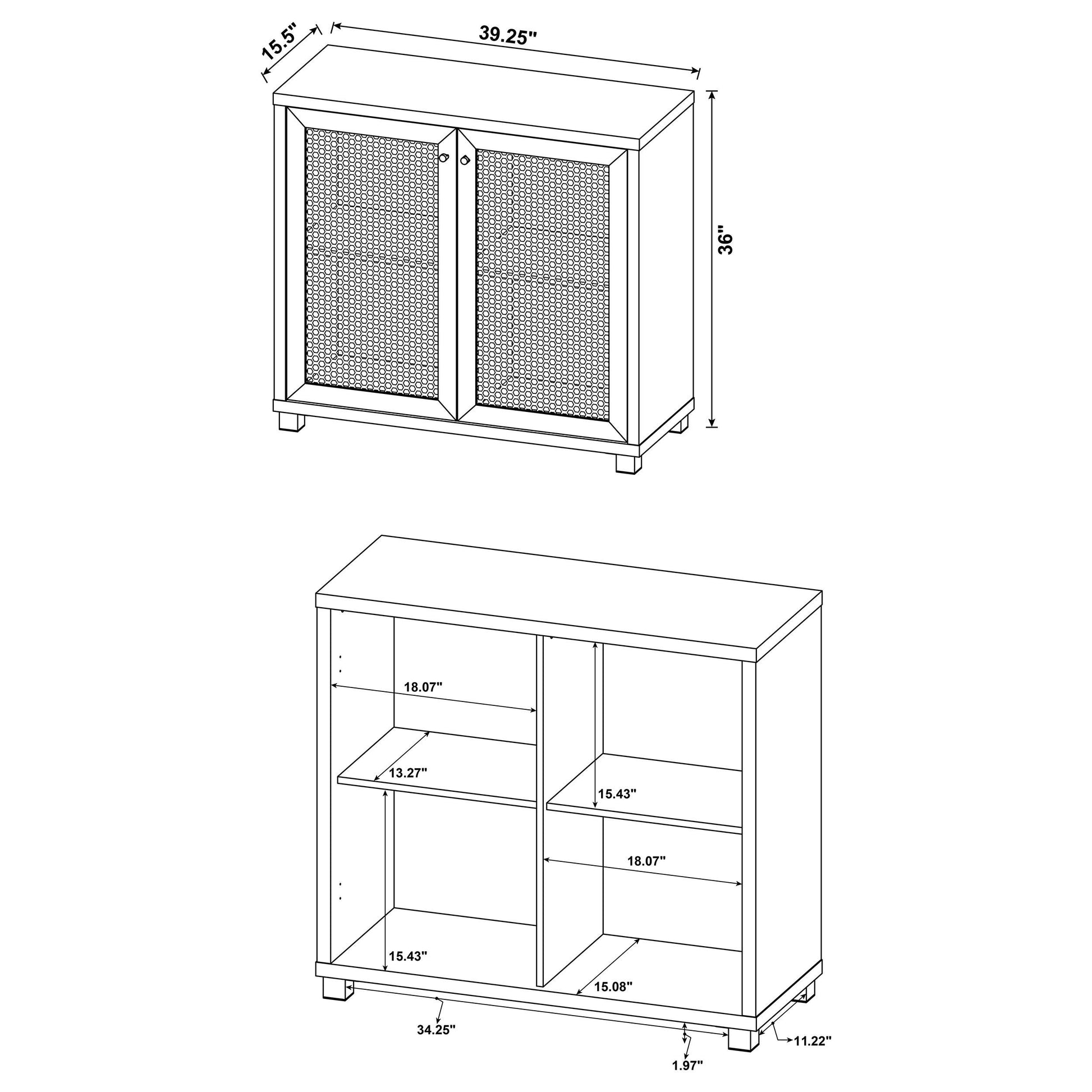 15.5"
39.25"
36"

18.07"
13.27"
15.43"
18.07"
15.43"
15.08"
34.25"
1.97"
11.22"