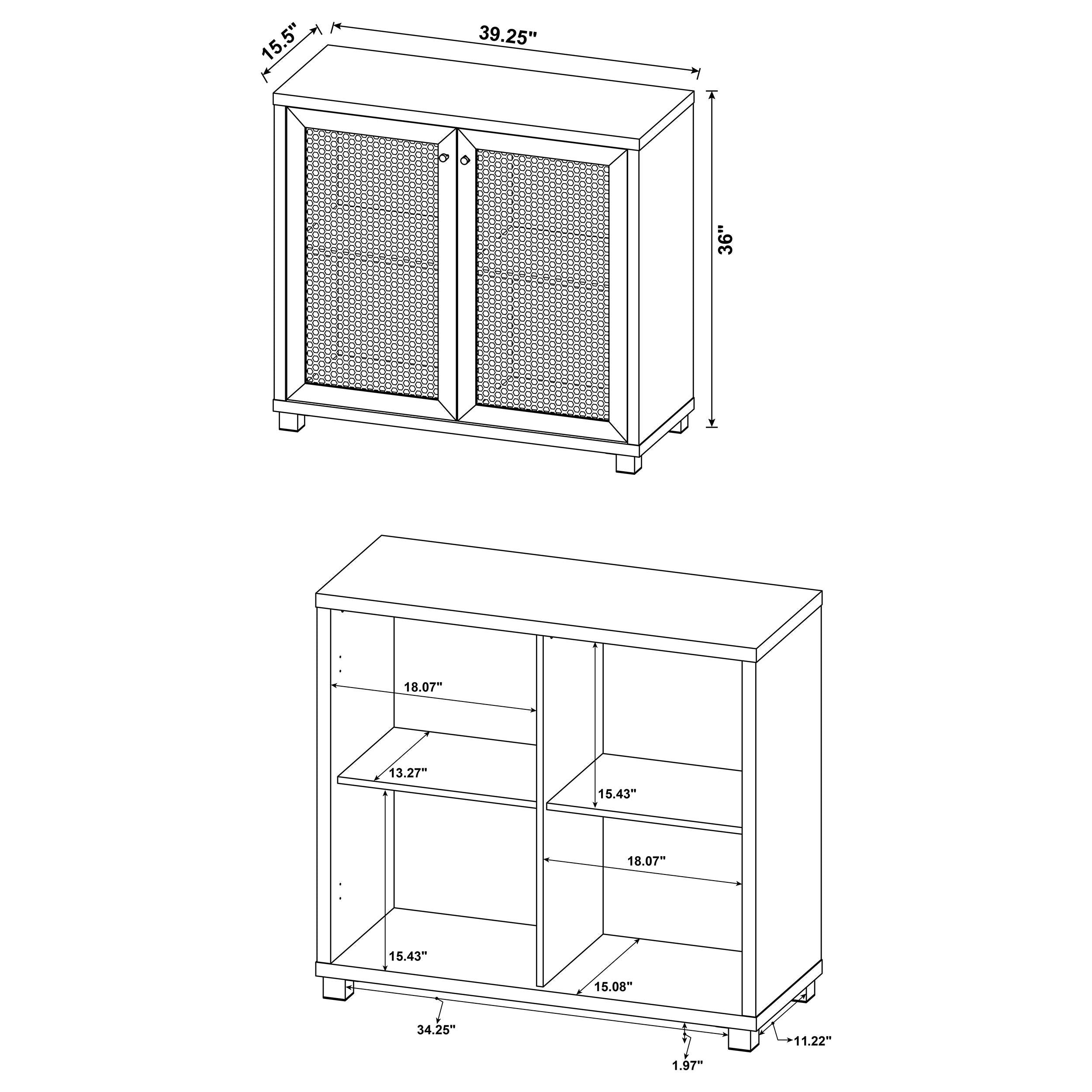 15.5"
39.25"
36"

18.07"
13.27"
15.43"
18.07"
15.43"
15.08"
34.25"
1.97"
11.22"