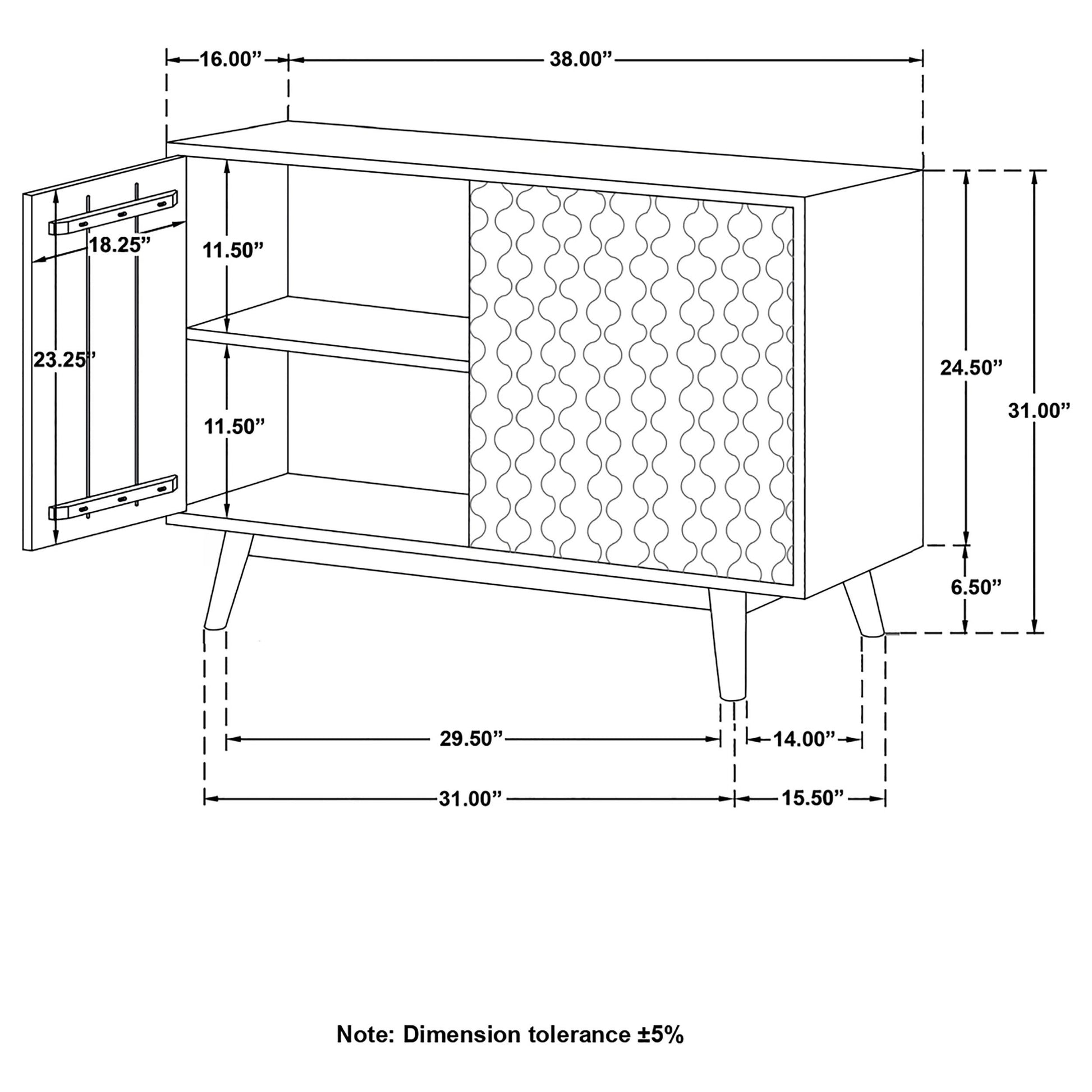 16.00”
38.00”
18.25”
11.50”
23.25”
11.50”
24.50”
31.00”
6.50”
29.50”
14.00”
31.00”
15.50”

Note: Dimension tolerance ±5%