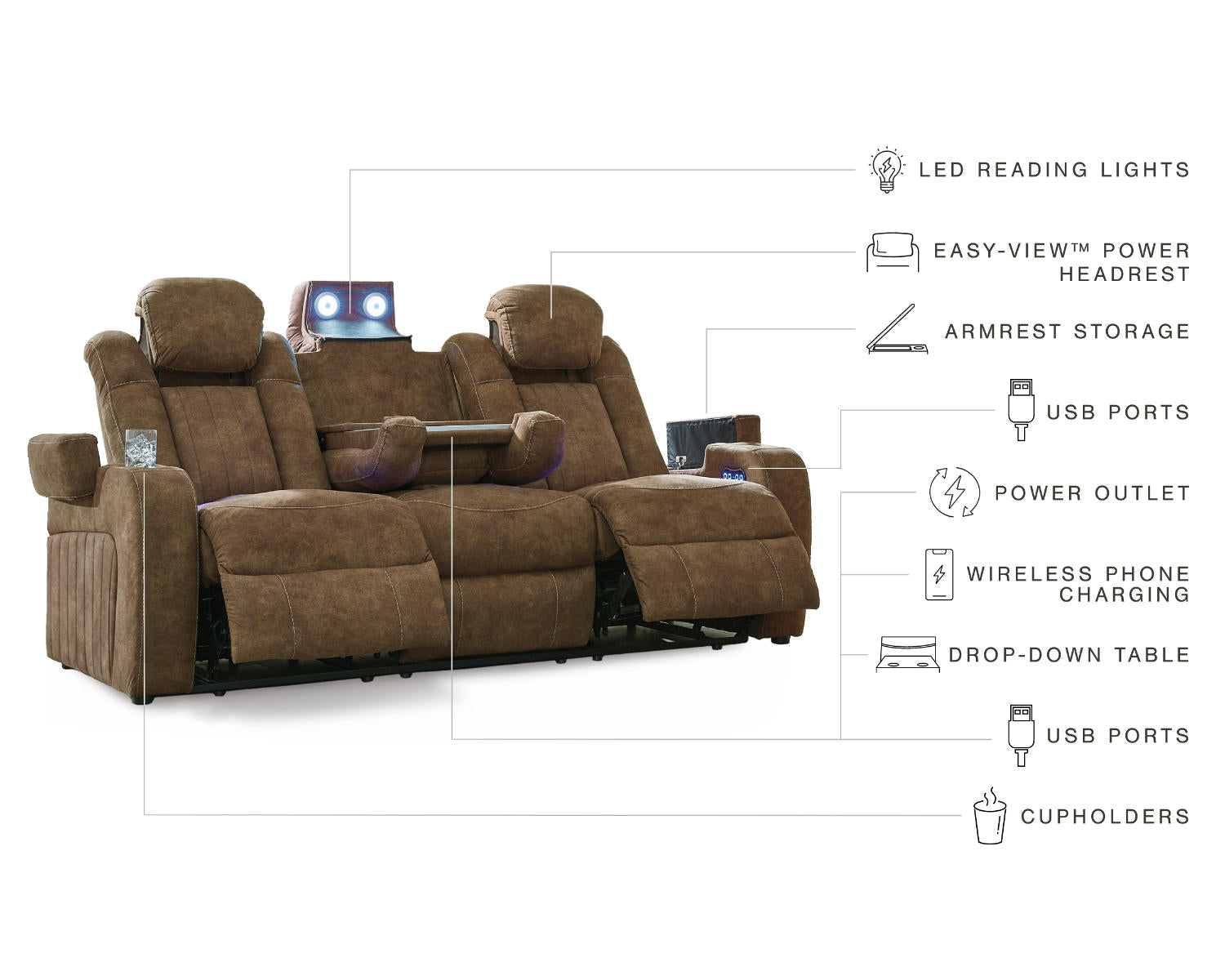 LED READING LIGHTS

EASY-VIEW™ POWER HEADREST

ARMREST STORAGE

USB PORTS

POWER OUTLET

WIRELESS PHONE CHARGING

DROP-DOWN TABLE

USB PORTS

CUPHOLDERS